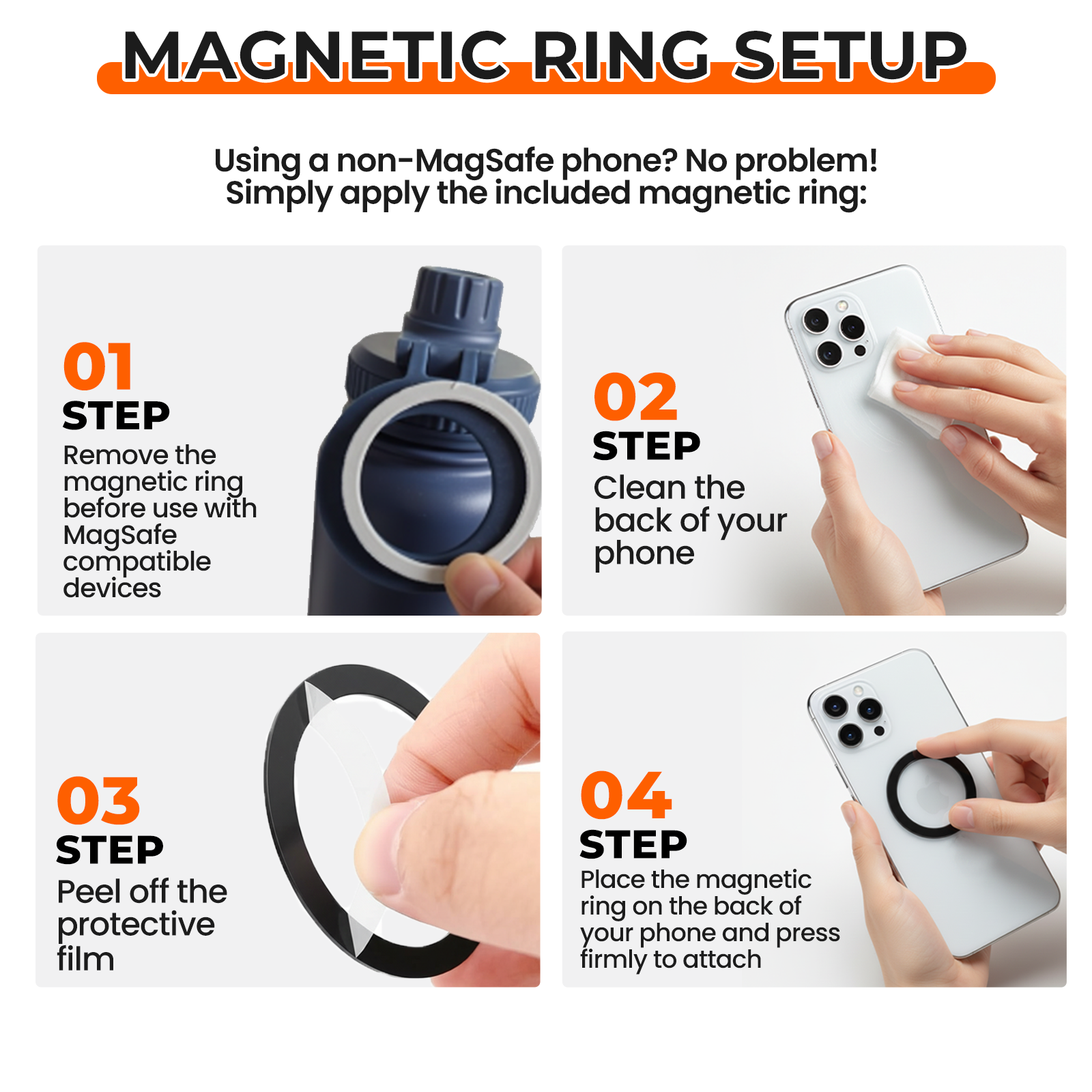 MAGNETIC RING SETUP

Using a non-MagSafe phone? No problem! Simply apply the included magnetic ring:

01
STEP
Remove the magnetic ring before use with MagSafe compatible devices

02
STEP
Clean the back of your phone

03
STEP
Peel off the protective film

04
STEP
Place the magnetic ring on the back of your phone and press firmly to attach