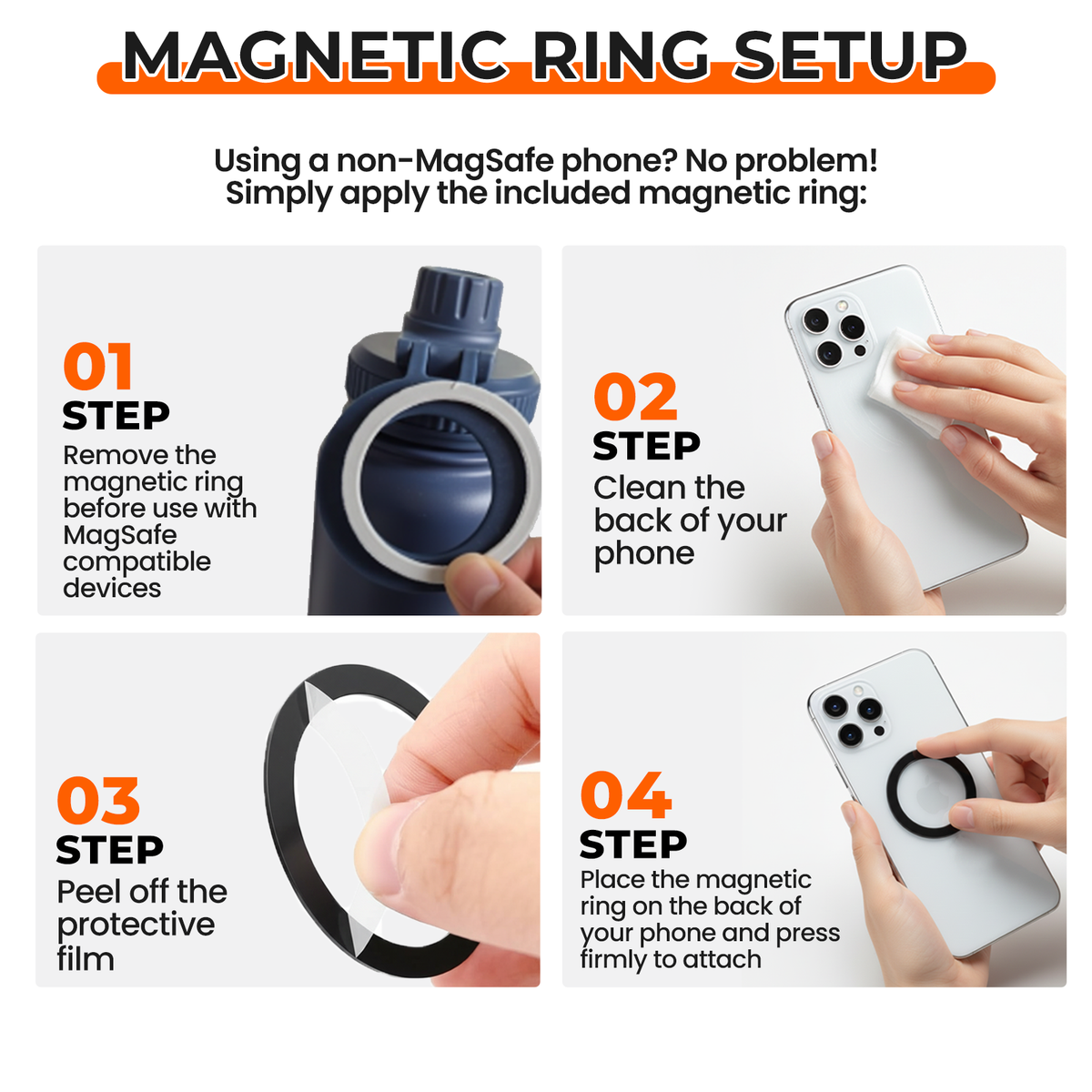 MAGNETIC RING SETUP

Using a non-MagSafe phone? No problem!
Simply apply the included magnetic ring:

01
STEP
Remove the magnetic ring before use with MagSafe compatible devices

02
STEP
Clean the back of your phone

03
STEP
Peel off the protective film

04
STEP
Place the magnetic ring on the back of your phone and press firmly to attach